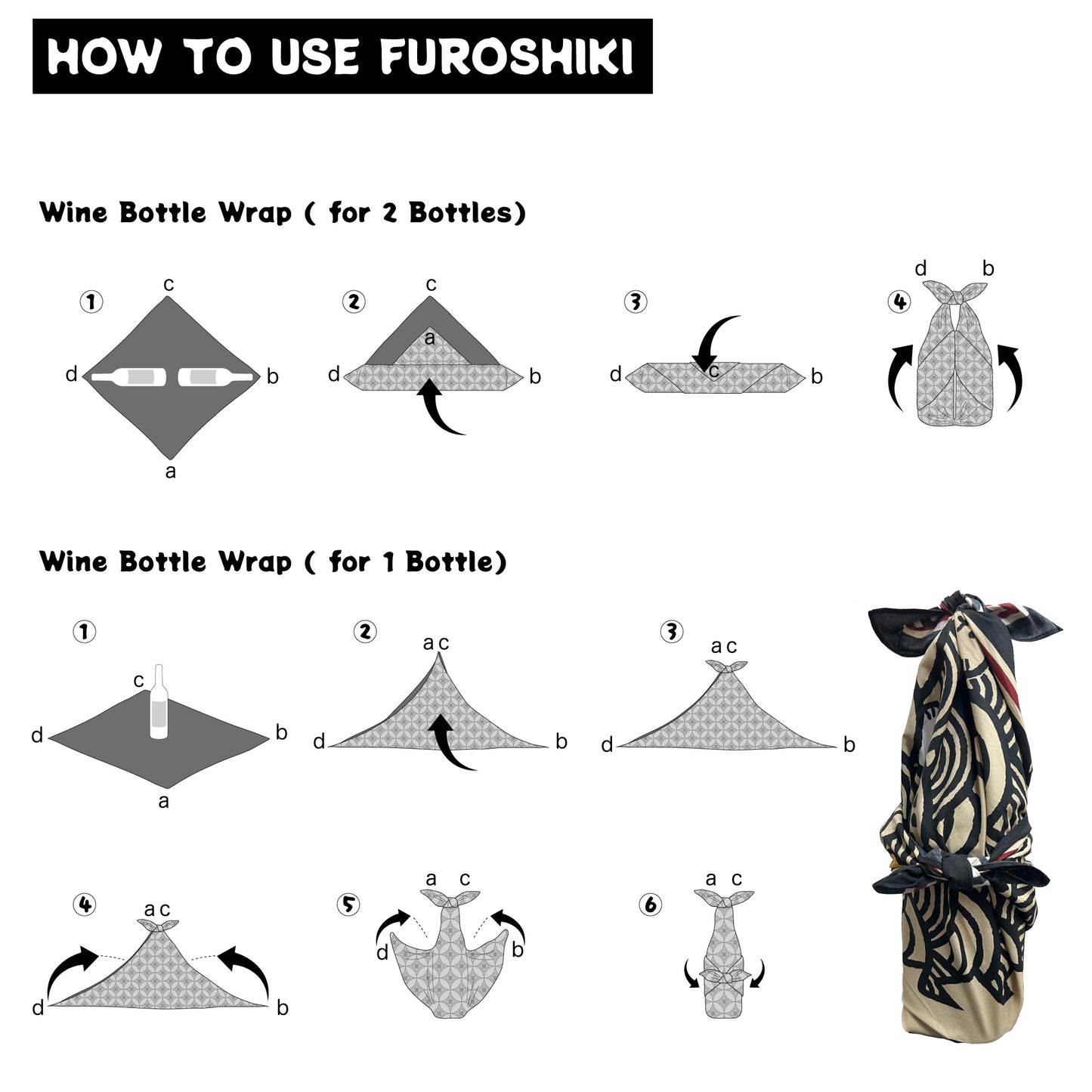 HOW TO USE FUROSHIKI

Wine Bottle Wrap ( for 2 Bottles)

① c d b a

② c a d b

③ d c b

④ d b

Wine Bottle Wrap ( for 1 Bottle)

① c d b a

② a c d b

③ a c d b

④ a c d b

⑤ a c d b

⑥ a c